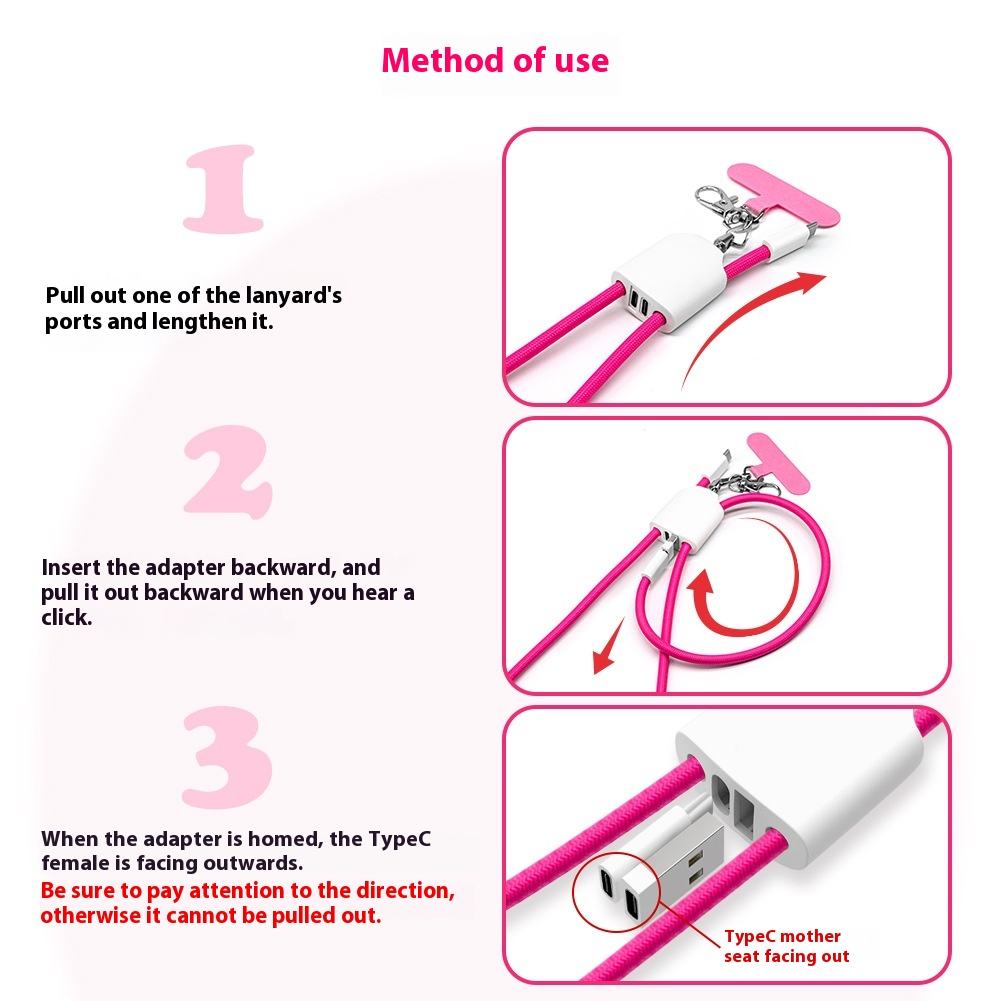 Method of use

1

Pull out one of the lanyard's ports and lengthen it.

2

Insert the adapter backward, and pull it out backward when you hear a click.

3

When the adapter is homed, the TypeC female is facing outwards.
Be sure to pay attention to the direction, otherwise it cannot be pulled out.

TypeC mother seat facing out